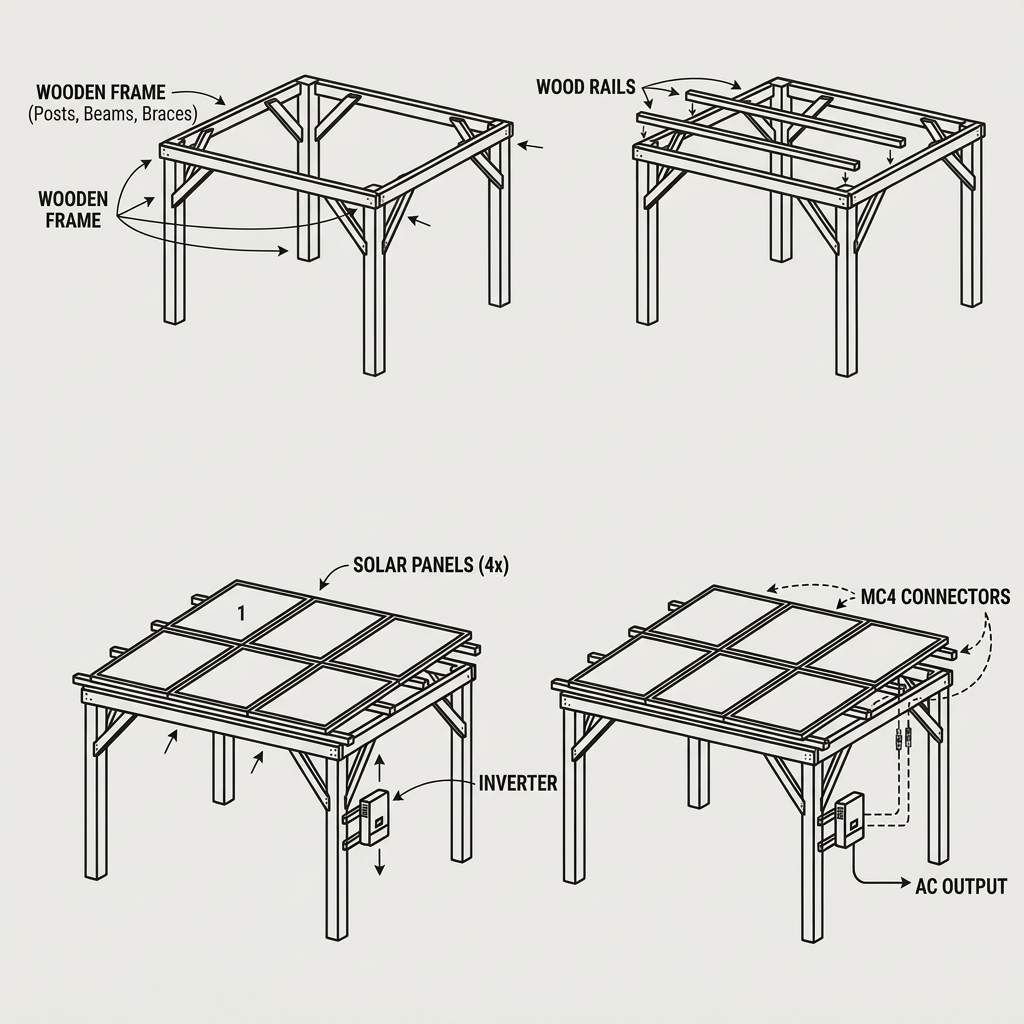 WOODEN FRAME
(Posts, Beams, Braces)

WOODEN FRAME

WOOD RAILS

SOLAR PANELS (4x)

1

INVERTER

MC4 CONNECTORS

AC OUTPUT